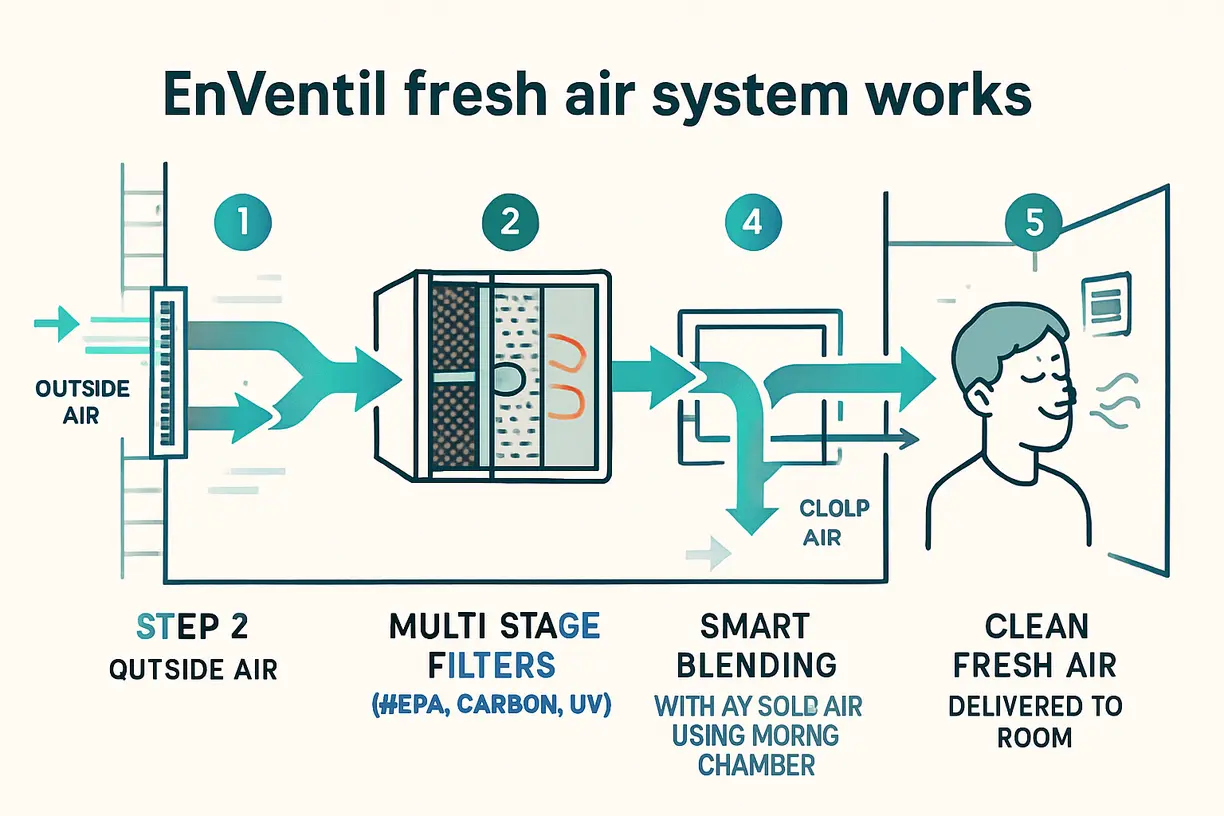 EnVentil fresh air system works

1

2

4

5

OUTSIDE AIR

CLOLP AIR

STEP 2
QUTSIDE AIR

MULTI STAGE FILTERS
(#EPA, CARBON, UV)

SMART BLENDING
WITH AY SOLD AIR USING MORNG CHAMBER

CLEAN FRESH AIR
DELIVERED TO ROOM